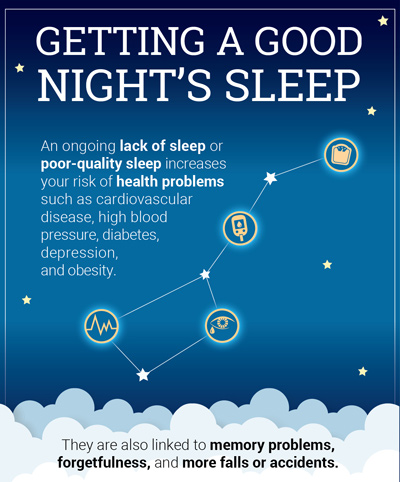 GETTING A GOOD NIGHT'S SLEEP

An ongoing lack of sleep or poor-quality sleep increases your risk of health problems such as cardiovascular disease, high blood pressure, diabetes, depression, and obesity.

They are also linked to memory problems, forgetfulness, and more falls or accidents.